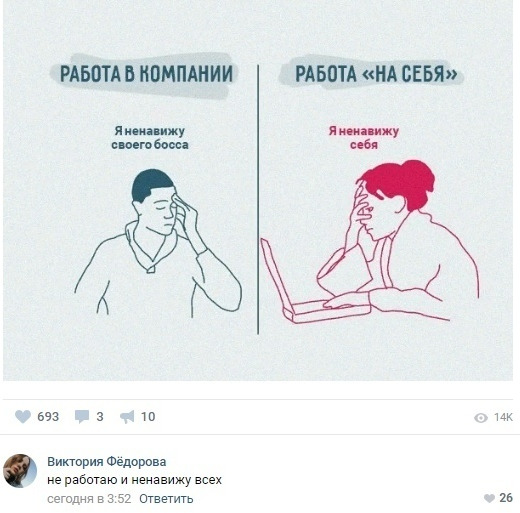 РАБОТА В КОМПАНИИ

Я ненавижу своего босса

РАБОТА «НА СЕБЯ»

Я ненавижу себя

693 3 10 14K

Виктория Фёдорова
не работаю и ненавижу всех
сегодня в 3:52 Ответить 26